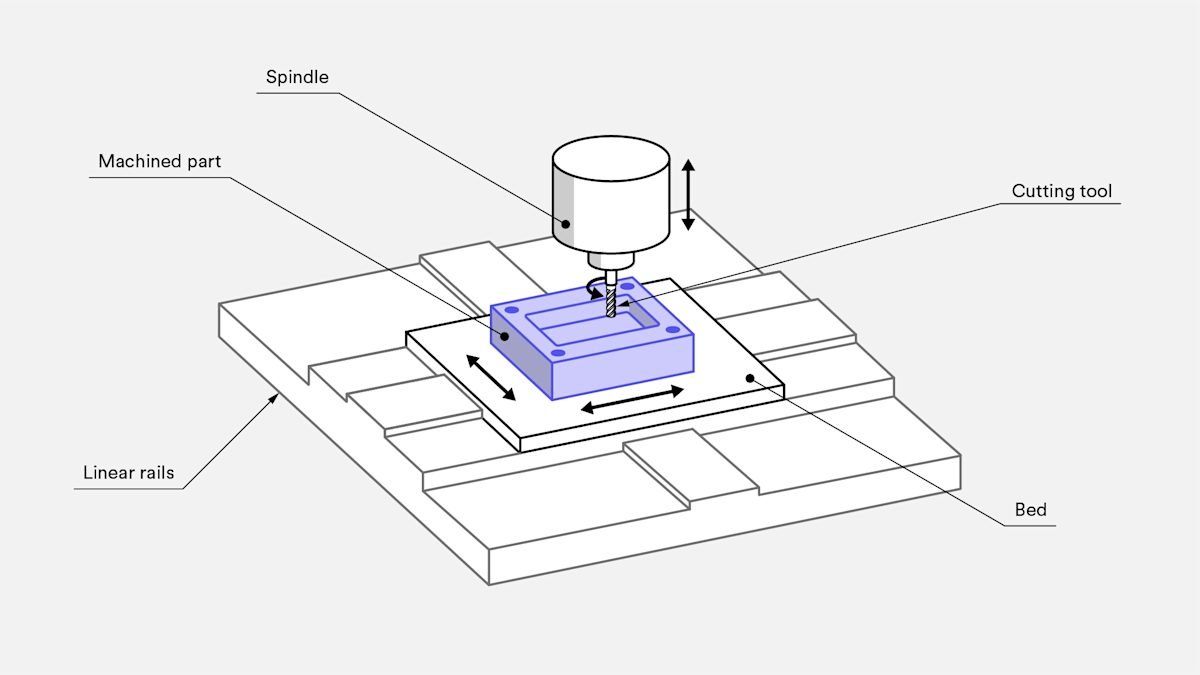 Spindle

Machined part

Cutting tool

Linear rails

Bed